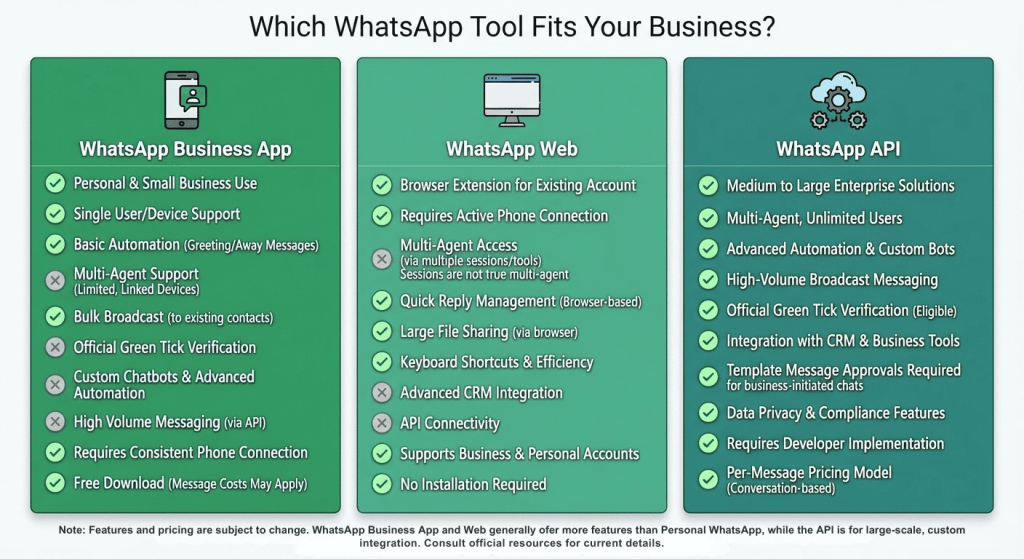 Which WhatsApp Tool Fits Your Business?

WhatsApp Business App

Personal & Small Business Use
Single User/Device Support
Basic Automation (Greeting/Away Messages)
Multi-Agent Support (Limited, Linked Devices)
Bulk Broadcast (to existing contacts)
Official Green Tick Verification
Custom Chatbots & Advanced Automation
High Volume Messaging (via API)
Requires Consistent Phone Connection
Free Download (Message Costs May Apply)

WhatsApp Web

Browser Extension for Existing Account
Requires Active Phone Connection
Multi-Agent Access (via multiple sessions/tools) Sessions are not true multi-agent
Quick Reply Management (Browser-based)
Large File Sharing (via browser)
Keyboard Shortcuts & Efficiency
Advanced CRM Integration
API Connectivity
Supports Business & Personal Accounts
No Installation Required

WhatsApp API

Medium to Large Enterprise Solutions
Multi-Agent, Unlimited Users
Advanced Automation & Custom Bots
High-Volume Broadcast Messaging
Official Green Tick Verification (Eligible)
Integration with CRM & Business Tools
Template Message Approvals Required for business-initiated chats
Data Privacy & Compliance Features
Requires Developer Implementation
Per-Message Pricing Model (Conversation-based)

Note: Features and pricing are subject to change. WhatsApp Business App and Web generally ofer more features than Personal WhatsApp, while the API is for large-scale, custom integration. Consult official resources for current details.